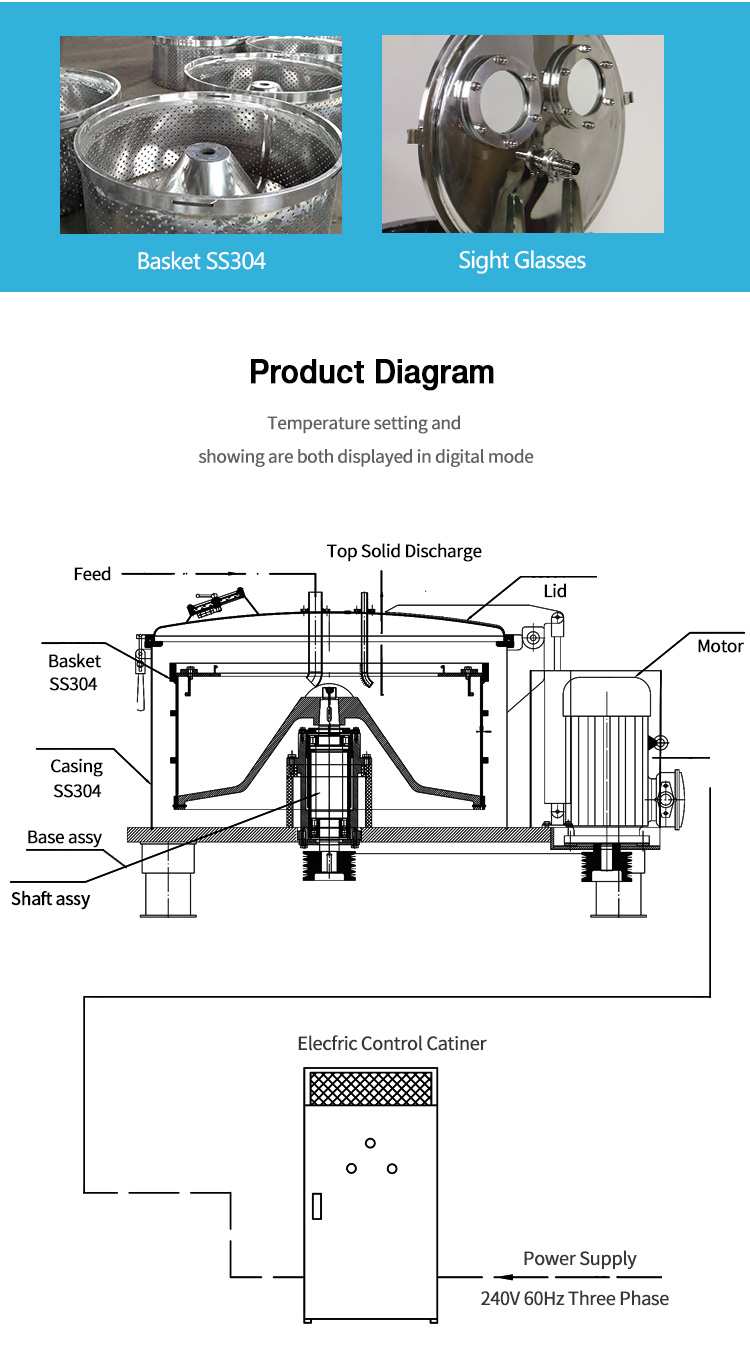 Basket SS304

Sight Glasses

Product Diagram

Temperature setting and showing are both displayed in digital mode

Top Solid Discharge

Feed

Lid

Motor

Basket SS304

Casing SS304

Base assy

Shaft assy

Elecfric Control Catiner

Power Supply

240V 60Hz Three Phase