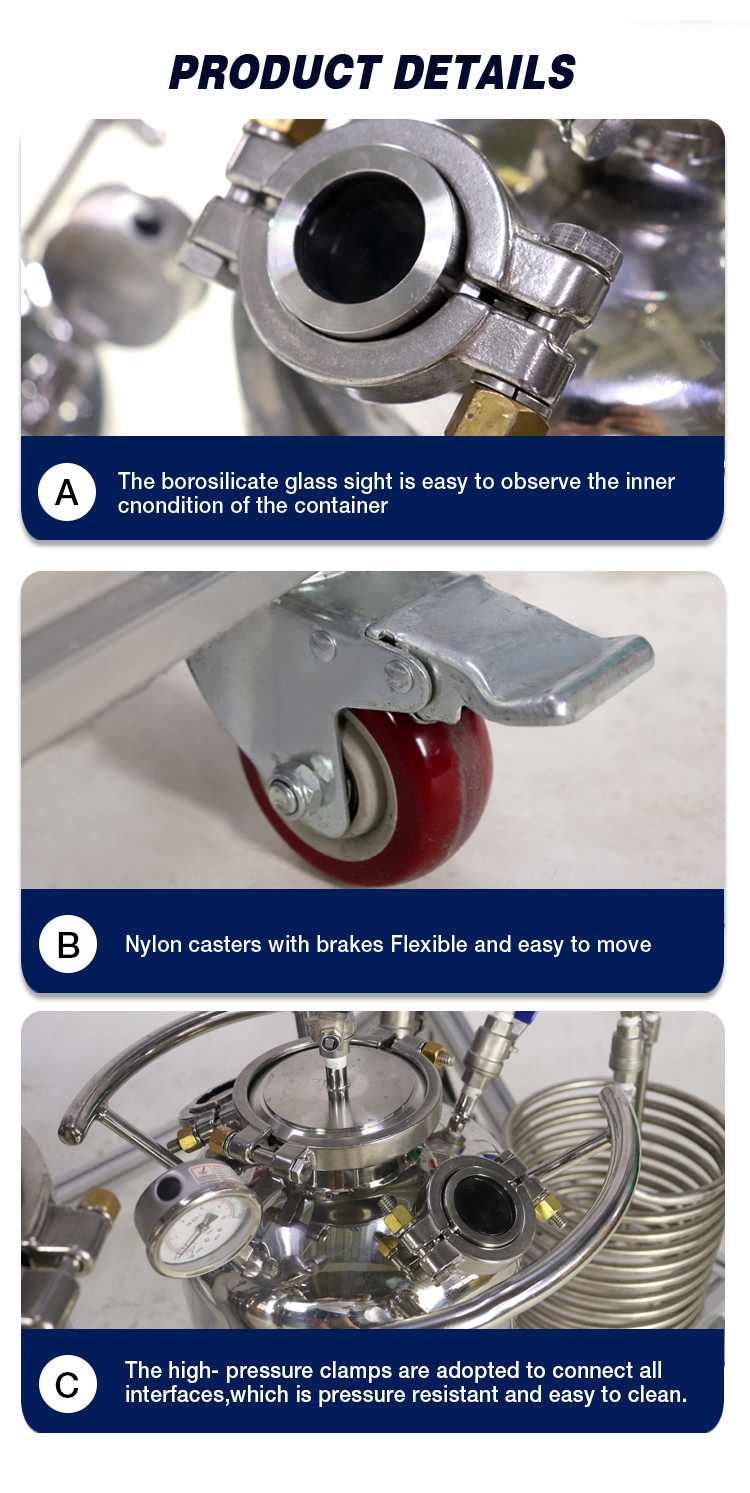 PRODUCT DETAILS

A
The borosilicate glass sight is easy to observe the inner cnondition of the container

B
Nylon casters with brakes Flexible and easy to move

C
The high- pressure clamps are adopted to connect all interfaces,which is pressure resistant and easy to clean.